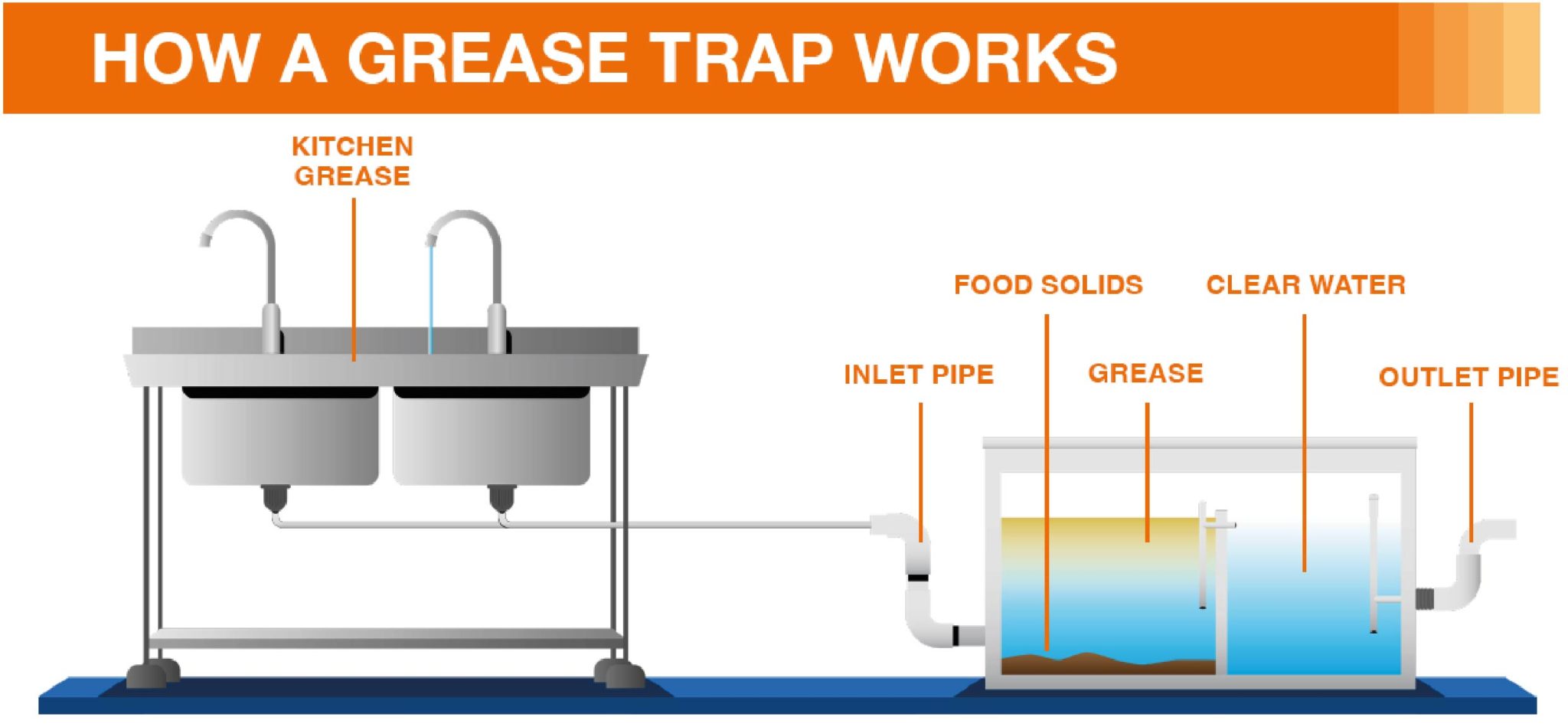 HOW A GREASE TRAP WORKS

KITCHEN GREASE

FOOD SOLIDS

CLEAR WATER

INLET PIPE

GREASE

OUTLET PIPE